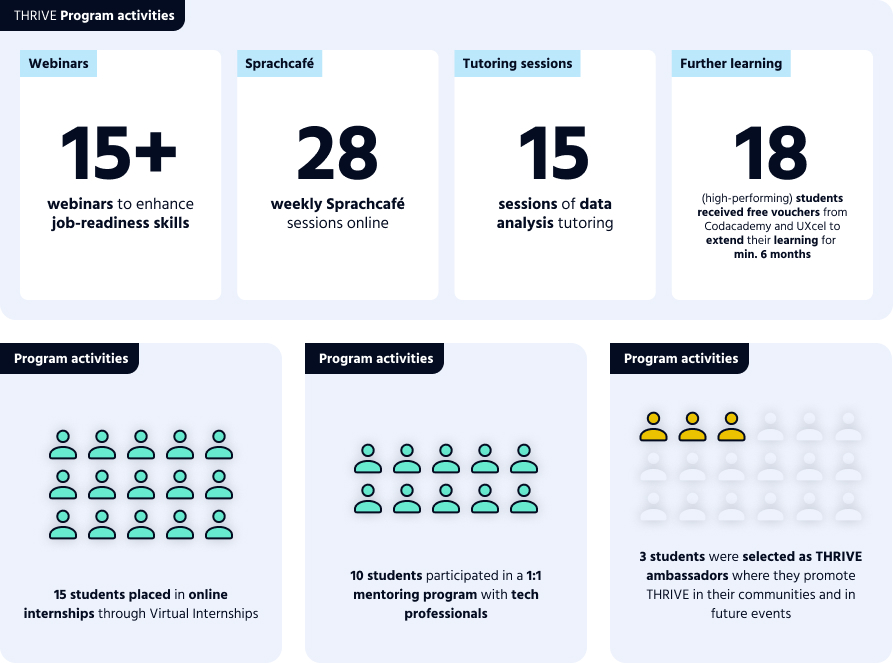 THRIVE Program activities

Webinars

15+

webinars to enhance job-readiness skills

Sprachcafé

28

weekly Sprachcafé sessions online

Tutoring sessions

15

sessions of data analysis tutoring

Further learning

18

(high-performing) students received free vouchers from Codacademy and UXcel to extend their learning for min. 6 months

Program activities

15 students placed in online internships through Virtual Internships

Program activities

10 students participated in a 1:1 mentoring program with tech professionals

Program activities

3 students were selected as THRIVE ambassadors where they promote THRIVE in their communities and in future events